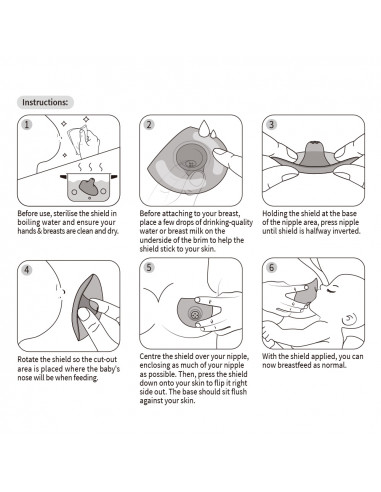 Instructions:

1

Before use, sterilise the shield in boiling water and ensure your hands & breasts are clean and dry.

2

Before attaching to your breast, place a few drops of drinking-quality water or breast milk on the underside of the brim to help the shield stick to your skin.

3

Holding the shield at the base of the nipple area, press nipple until shield is halfway inverted.

4

Rotate the shield so the cut-out area is placed where the baby's nose will be when feeding.

5

Centre the shield over your nipple, enclosing as much of your nipple as possible. Then, press the shield down onto your skin to flip it right side out. The base should sit flush against your skin.

6

With the shield applied, you can now breastfeed as normal.